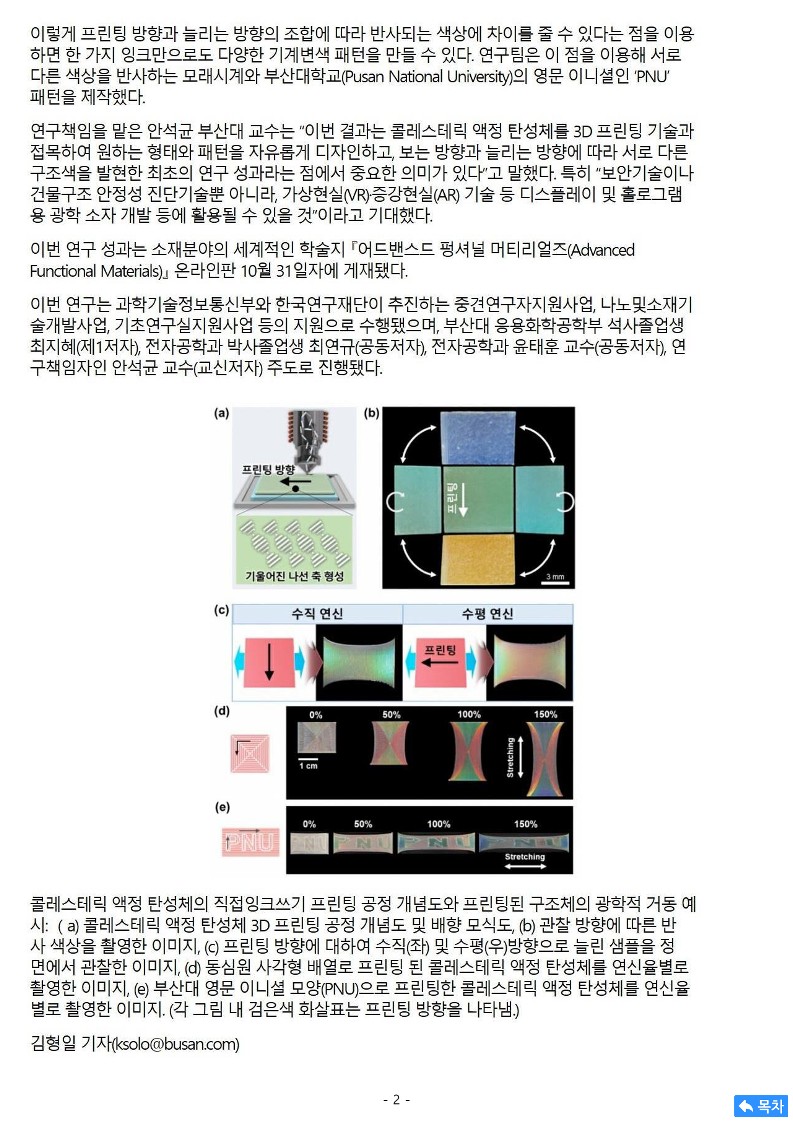 이렇게 프린팅 방향과 늘리는 방향의 조합에 따라 반사되는 색상에 차이를 줄 수 있다는 점을 이용하면 한 가지 잉크만으로도 다양한 기계변색 패턴을 만들 수 있다. 연구팀은 이 점을 이용해 서로 다른 색상을 반사하는 모래시계와 부산대학교(Pusan National University)의 영문 이니셜인 'PNU' 패턴을 제작했다.

연구책임을 맡은 안석균 부산대 교수는 "이번 결과는 콜레스테릭 액정 탄성체를 3D 프린팅 기술과 접목하여 원하는 형태와 패턴을 자유롭게 디자인하고, 보는 방향과 늘리는 방향에 따라 서로 다른 구조색을 발현한 최초의 연구 성과라는 점에서 중요한 의미가 있다"고 말했다. 특히 "보안기술이나 건물구조 안정성 진단기술뿐 아니라, 가상현실(VR)·증강현실(AR) 기술 등 디스플레이 및 홀로그램용 광학 소자 개발 등에 활용될 수 있을 것"이라고 기대했다.

이번 연구 성과는 소재분야의 세계적인 학술지 『어드밴스드 펑셔널 머티리얼즈(Advanced Functional Materials)』 온라인판 10월 31일자에 게재됐다.

이번 연구는 과학기술정보통신부와 한국연구재단이 추진하는 중견연구자지원사업, 나노및소재기술개발사업, 기초연구실지원사업 등의 지원으로 수행됐으며, 부산대 응용화학공학부 석사졸업생 최지혜(제1저자), 전자공학과 박사졸업생 최연규(공동저자), 전자공학과 윤태훈 교수(공동저자), 연구책임자인 안석균 교수(교신저자) 주도로 진행됐다.

(a) 프린팅 방향 기울어진 나선 축 형성 (b) 프린팅 3 mm
(c) 수직 연신 수평 연신 프린팅
(d) 0% 50% 100% 150% 1 cm Stretching
(e) PNU 0% 50% 100% 150% Stretching

콜레스테릭 액정 탄성체의 직접잉크쓰기 프린팅 공정 개념도와 프린팅된 구조체의 광학적 거동 예시: ( a) 콜레스테릭 액정 탄성체 3D 프린팅 공정 개념도 및 배향 모식도, (b) 관찰 방향에 따른 반사 색상을 촬영한 이미지, (c) 프린팅 방향에 대하여 수직(좌) 및 수평(우)방향으로 늘린 샘플을 정면에서 관찰한 이미지, (d) 동심원 사각형 배열로 프린팅 된 콜레스테릭 액정 탄성체를 연신율별로 촬영한 이미지, (e) 부산대 영문 이니셜 모양(PNU)으로 프린팅한 콜레스테릭 액정 탄성체를 연신율별로 촬영한 이미지. (각 그림 내 검은색 화살표는 프린팅 방향을 나타냄.)

김형일 기자(ksolo@busan.com)

- 2 -

목차